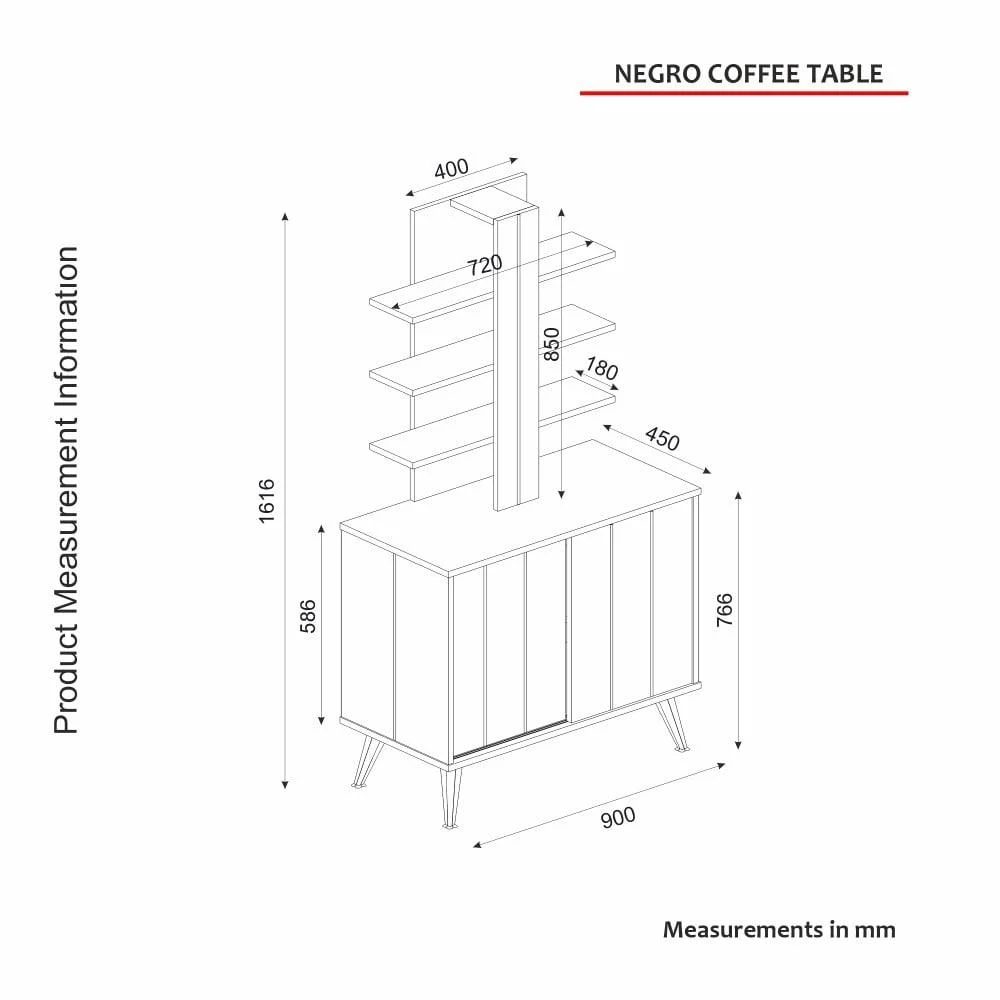 NEGRO COFFEE TABLE

Product Measurement Information

400

720

850

180

450

1616

586

766

900

Measurements in mm